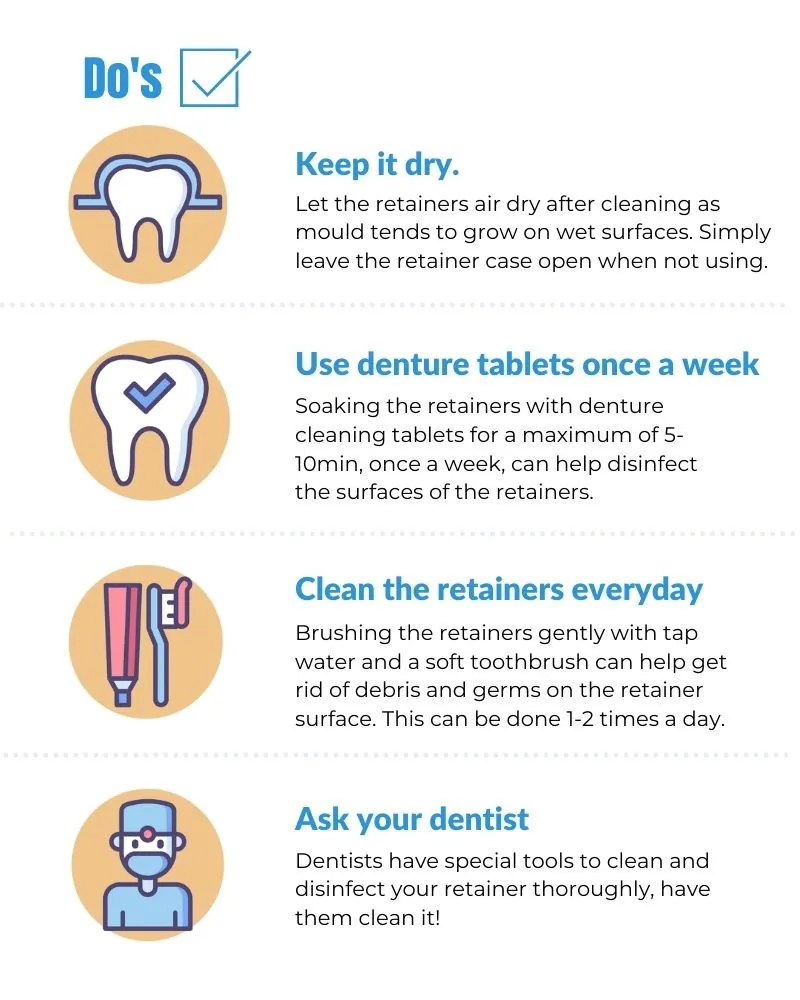 Do's

Keep it dry.

Let the retainers air dry after cleaning as mould tends to grow on wet surfaces. Simply leave the retainer case open when not using.

Use denture tablets once a week

Soaking the retainers with denture cleaning tablets for a maximum of 5-10min, once a week, can help disinfect the surfaces of the retainers.

Clean the retainers everyday

Brushing the retainers gently with tap water and a soft toothbrush can help get rid of debris and germs on the retainer surface. This can be done 1-2 times a day.

Ask your dentist

Dentists have special tools to clean and disinfect your retainer thoroughly, have them clean it!